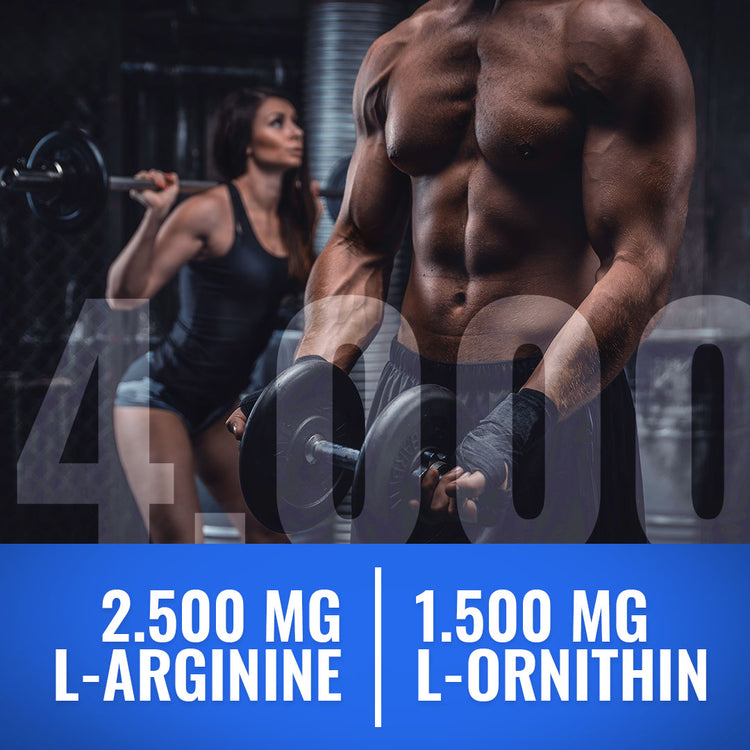 4.000

2.500 MG L-ARGININE

1.500 MG L-ORNITHIN